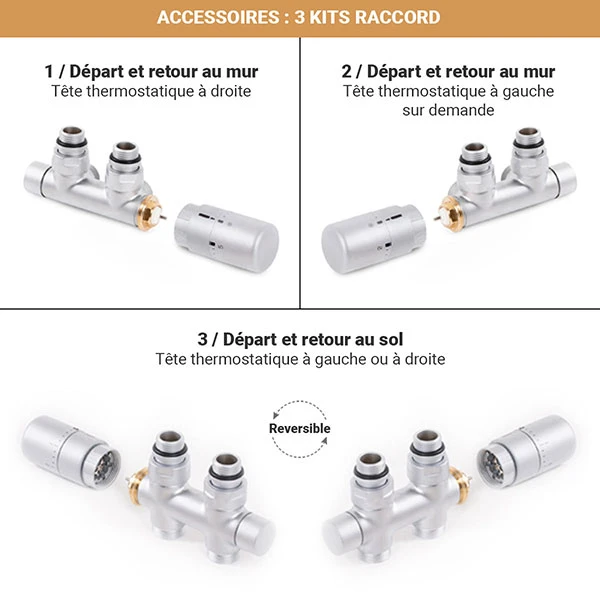 ACCESSOIRES : 3 KITS RACCORD

1 / Départ et retour au mur
Tête thermostatique à droite

2 / Départ et retour au mur
Tête thermostatique à gauche sur demande

3 / Départ et retour au sol
Tête thermostatique à gauche ou à droite

Reversible